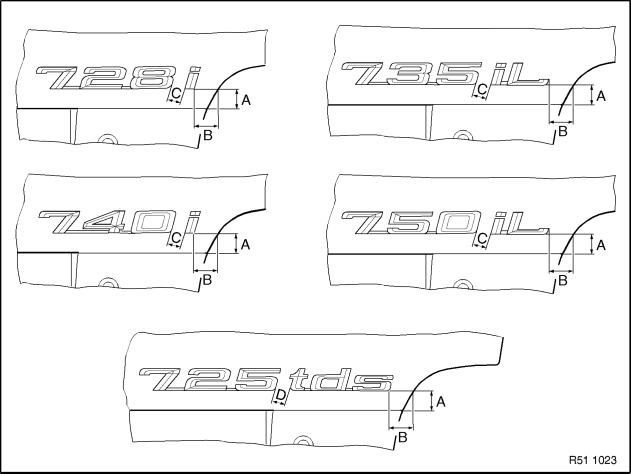 728i
C
A
B

735iL
C
A
B

740i
C
A
B

750iL
C
A
B

725tds
D
A
B

R51 1023