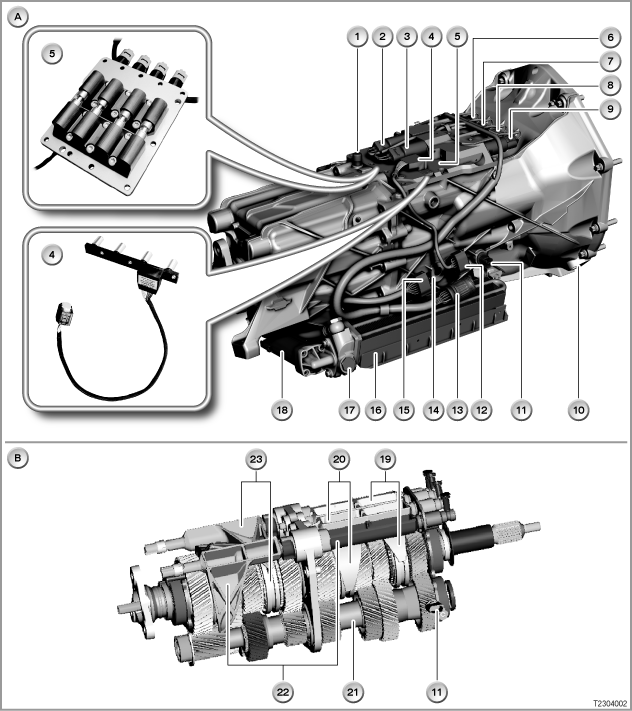 A

5

4

1 2 3 4 5 6 7 8 9

18 17 16 15 14 13 12 11 10

B

23 20 19

22 21 11

T2304002