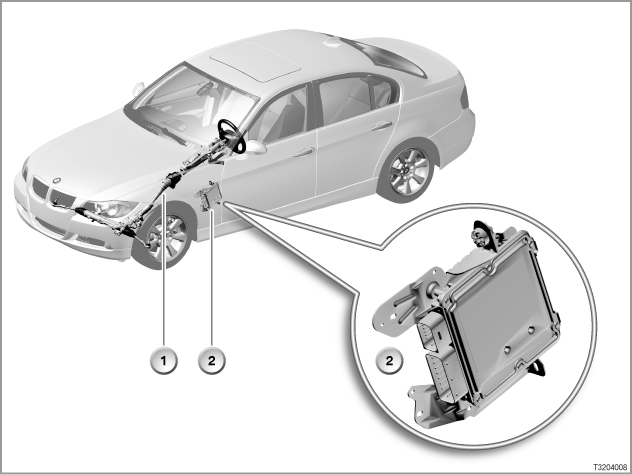 1
2
2
T3204008