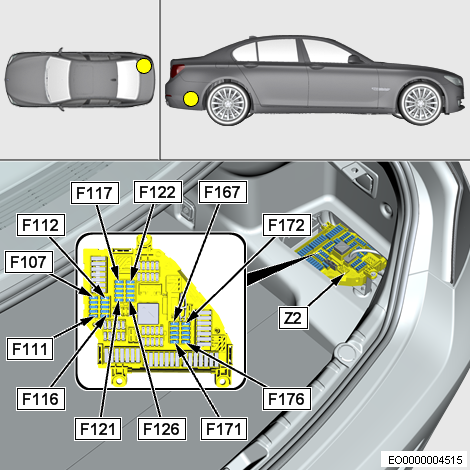 F117
F122
F167
F112
F172
F107
Z2
F111
F116
F176
F121
F126
F171
EO0000004515