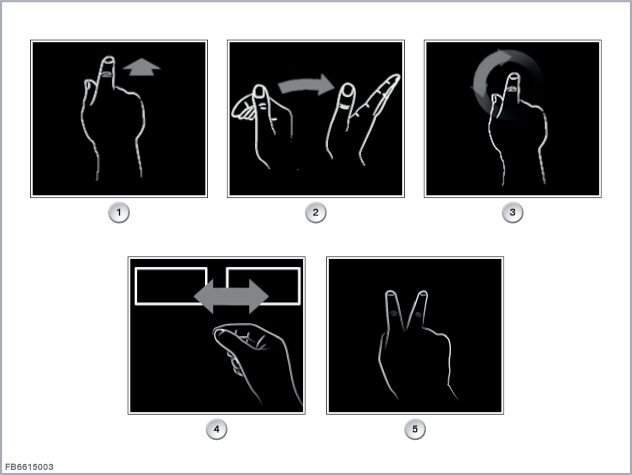 1

2

3

4

5

FB6615003